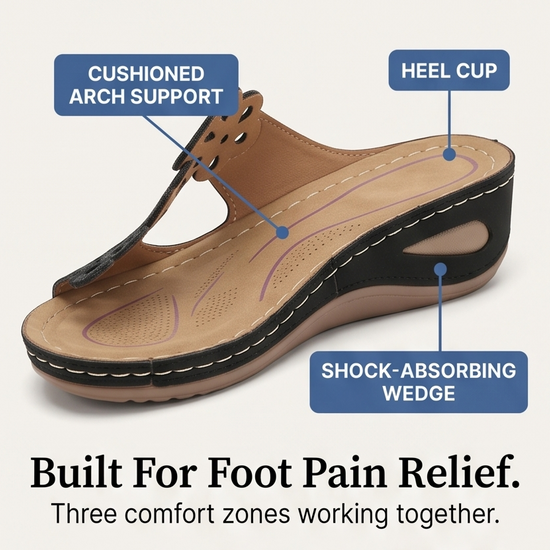 CUSHIONED
ARCH SUPPORT

HEEL CUP

SHOCK-ABSORBING
WEDGE

Built For Foot Pain Relief.

Three comfort zones working together.